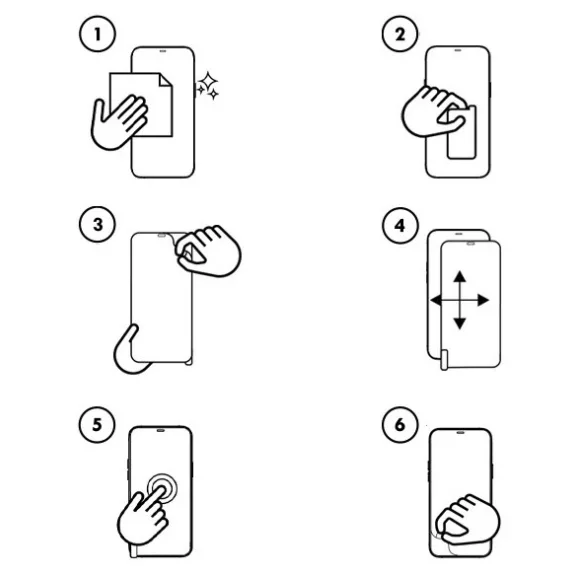 1
2
3
4
5
6